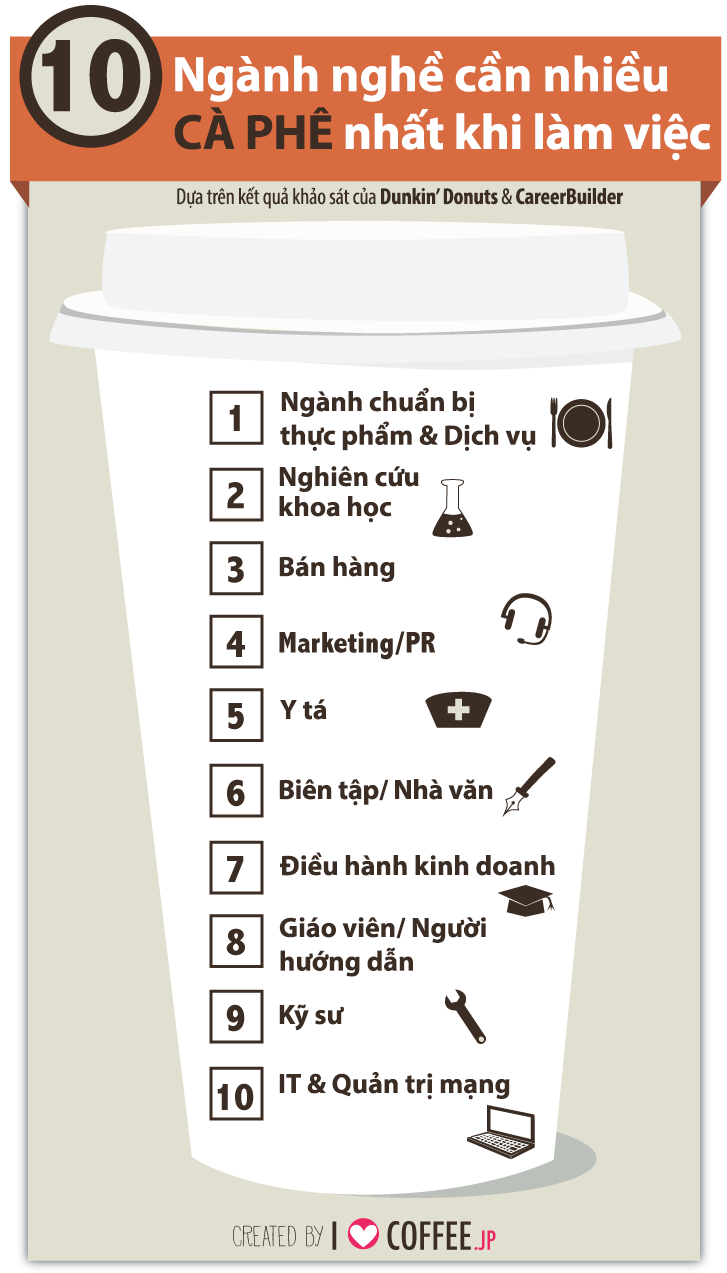 10 Ngành nghề cần nhiều CÀ PHÊ nhất khi làm việc

Dựa trên kết quả khảo sát của Dunkin' Donuts & CareerBuilder

1 Ngành chuẩn bị thực phẩm & Dịch vụ

2 Nghiên cứu khoa học

3 Bán hàng

4 Marketing/PR

5 Y tá

6 Biên tập/ Nhà văn

7 Điều hành kinh doanh

8 Giáo viên/ Người hướng dẫn

9 Kỹ sư

10 IT & Quản trị mạng

CREATED BY I COFFEE.JP